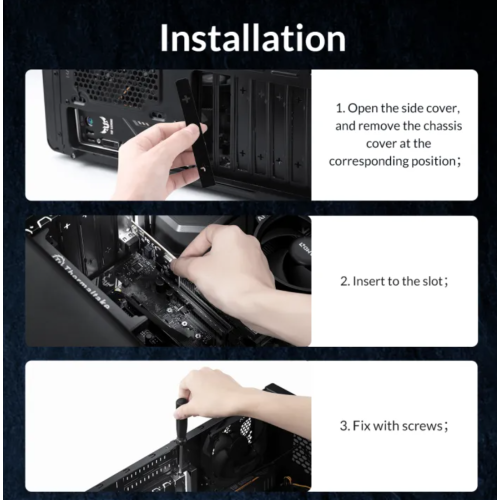 Installation

1. Open the side cover, and remove the chassis cover at the corresponding position;

Thermaltake

2. Insert to the slot;

3. Fix with screws;